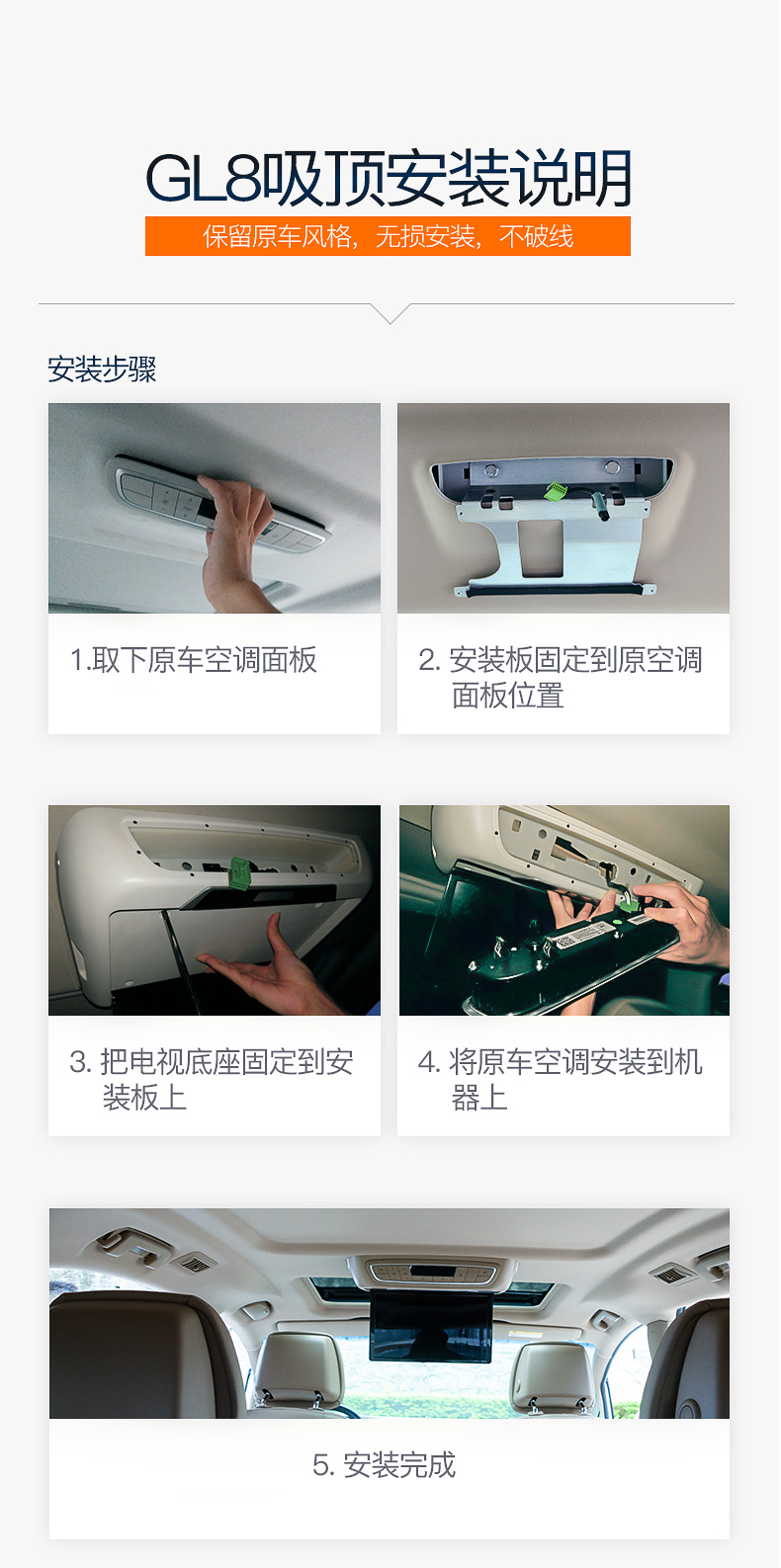 GL8吸顶安装说明

保留原车风格，无损安装，不破线

安装步骤

1.取下原车空调面板

2. 安装板固定到原空调面板位置

3. 把电视底座固定到安装板上

4. 将原车空调安装到机器上

5. 安装完成