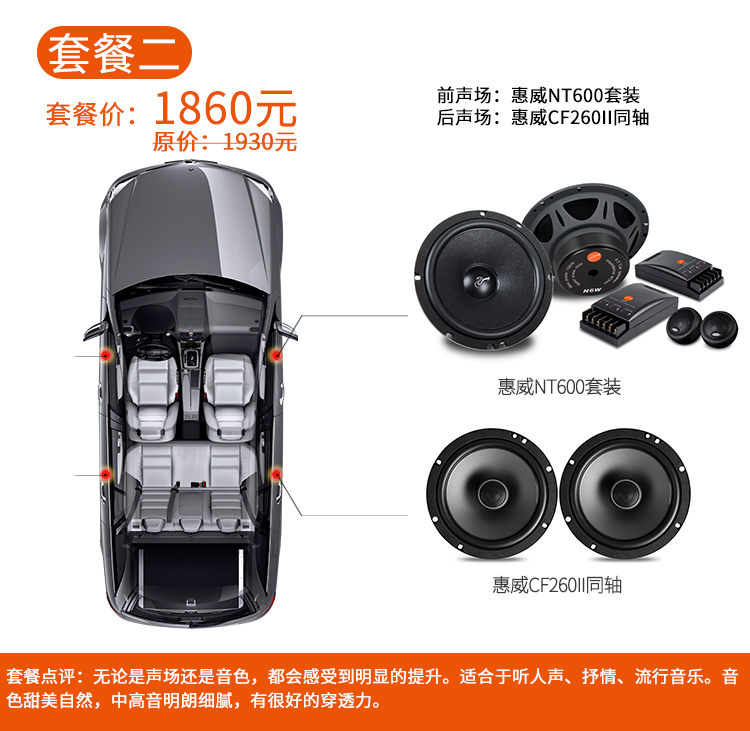 套餐二

套餐价：1860元

原价：1930元

前声场：惠威NT600套装
后声场：惠威CF260II同轴

N6W

惠威NT600套装

惠威CF260II同轴

套餐点评：无论是声场还是音色，都会感受到明显的提升。适合于听人声、抒情、流行音乐。音色甜美自然，中高音明朗细腻，有很好的穿透力。